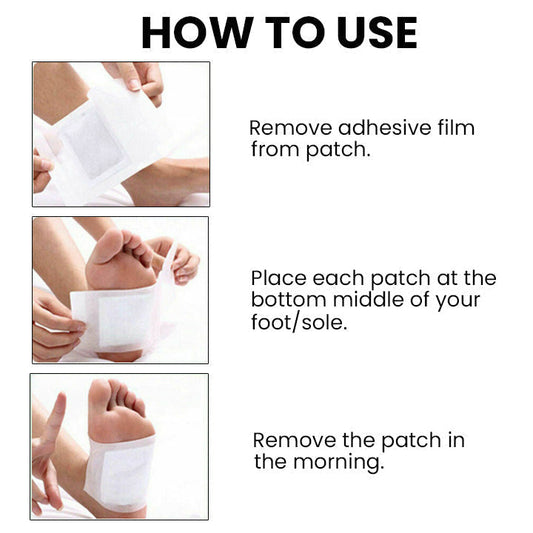 HOW TO USE

Remove adhesive film from patch.

Place each patch at the bottom middle of your foot/sole.

Remove the patch in the morning.