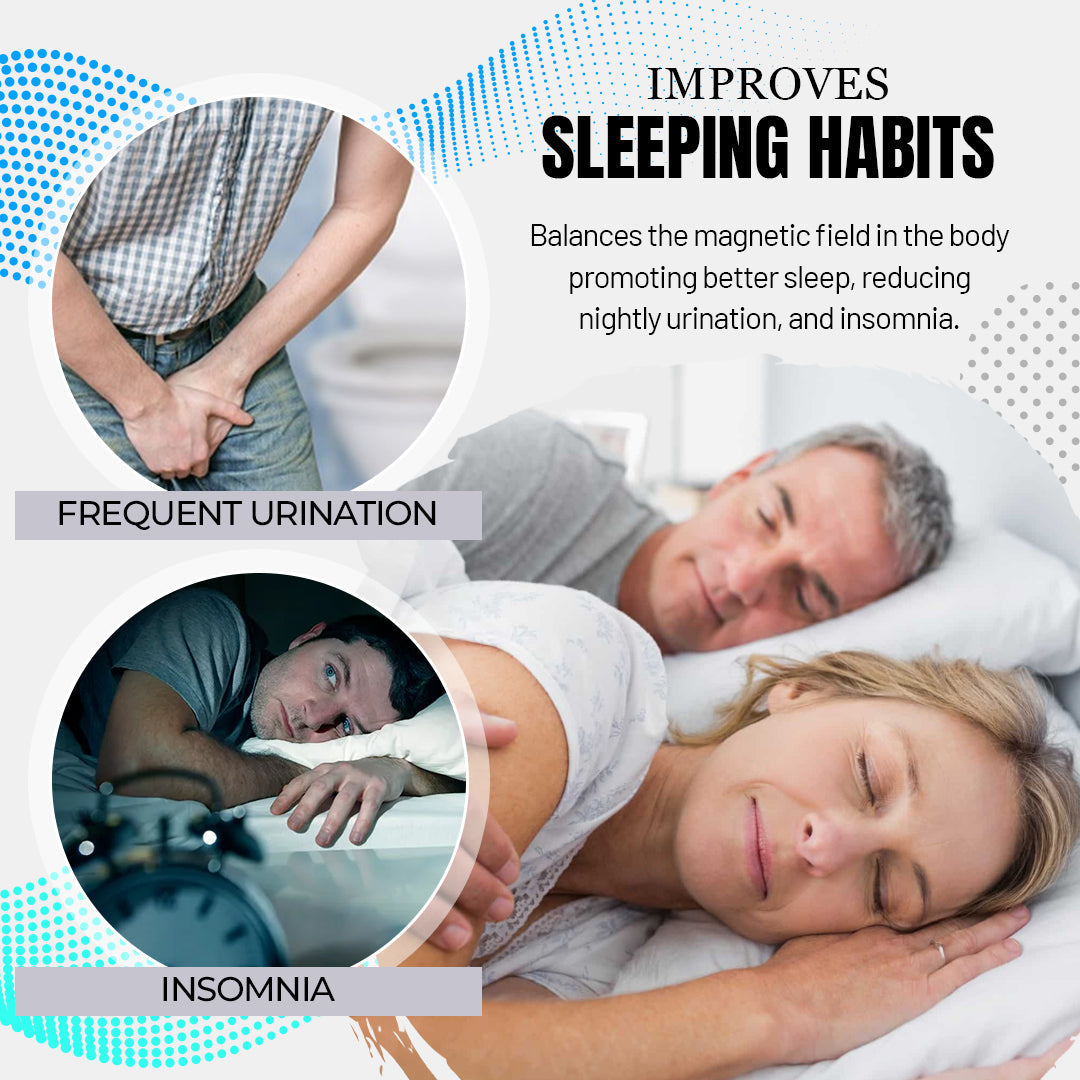 IMPROVES
SLEEPING HABITS

Balances the magnetic field in the body promoting better sleep, reducing nightly urination, and insomnia.

FREQUENT URINATION

INSOMNIA