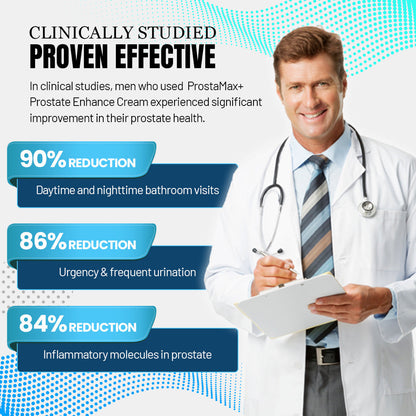 CLINICALLY STUDIED
PROVEN EFFECTIVE

In clinical studies, men who used ProstaMax+ Prostate Enhance Cream experienced significant improvement in their prostate health.

90% REDUCTION
Daytime and nighttime bathroom visits

86% REDUCTION
Urgency & frequent urination

84% REDUCTION
Inflammatory molecules in prostate